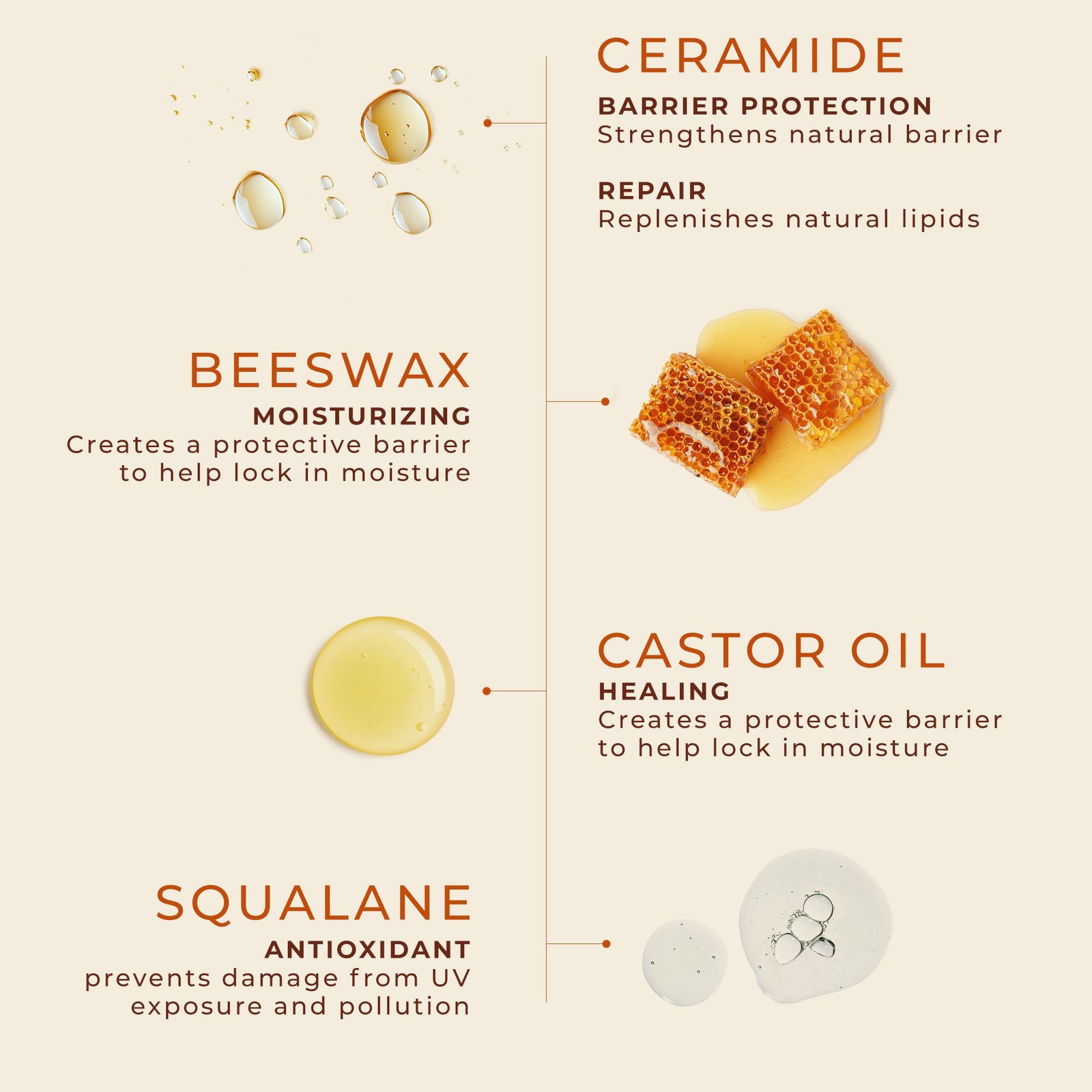 CERAMIDE

BARRIER PROTECTION
Strengthens natural barrier

REPAIR
Replenishes natural lipids

BEESWAX

MOISTURIZING
Creates a protective barrier to help lock in moisture

CASTOR OIL

HEALING
Creates a protective barrier to help lock in moisture

SQUALANE

ANTIOXIDANT
prevents damage from UV exposure and pollution